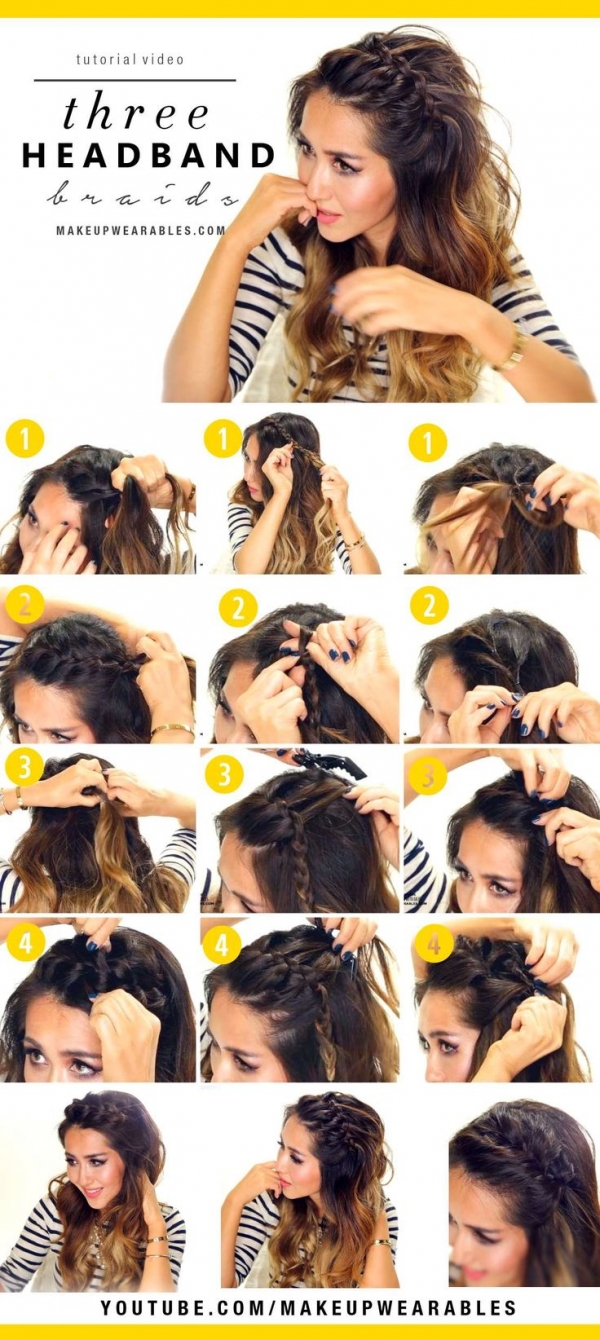 tutorial video

three
HEADBAND
braids

MAKEUPWEARABLES.COM

1 1 1

2 2 2

3 3 3

4 4 4

YOUTUBE.COM/MAKEUPWEARABLES